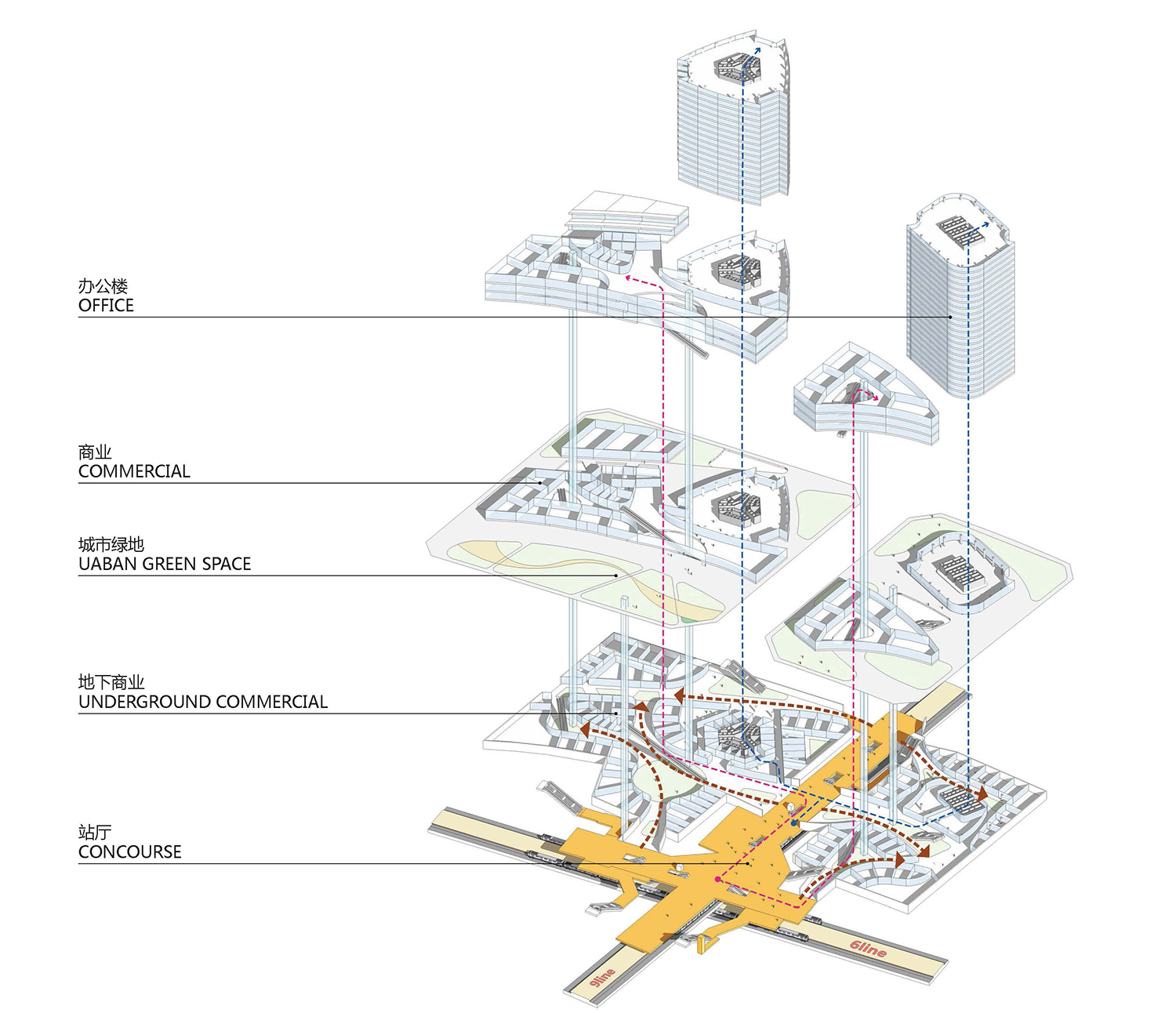 办公楼
OFFICE

商业
COMMERCIAL

城市绿地
UABAN GREEN SPACE

地下商业
UNDERGROUND COMMERCIAL

站厅
CONCOURSE

9line

6line